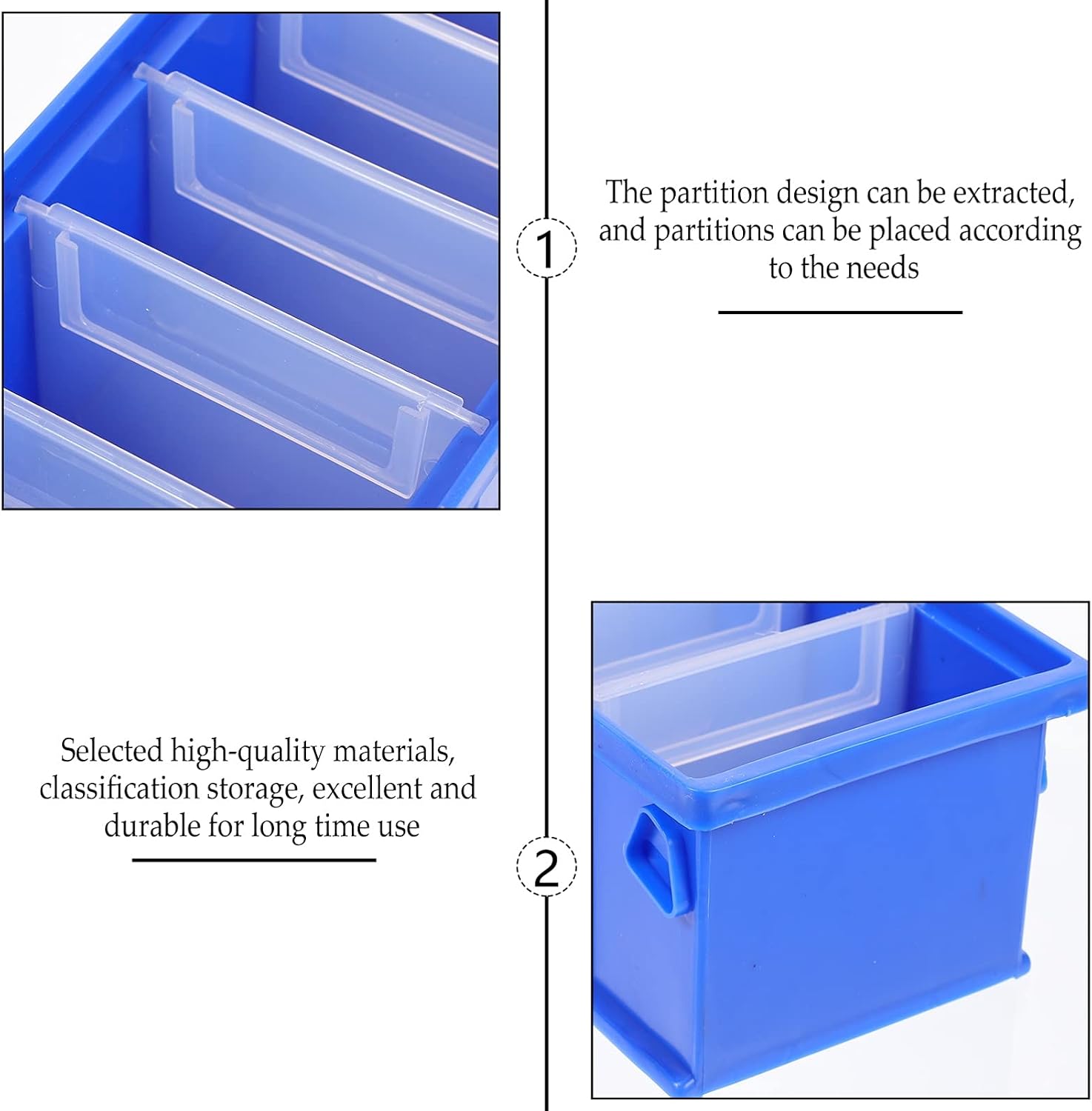 1

The partition design can be extracted, and partitions can be placed according to the needs

Selected high-quality materials, classification storage, excellent and durable for long time use

2