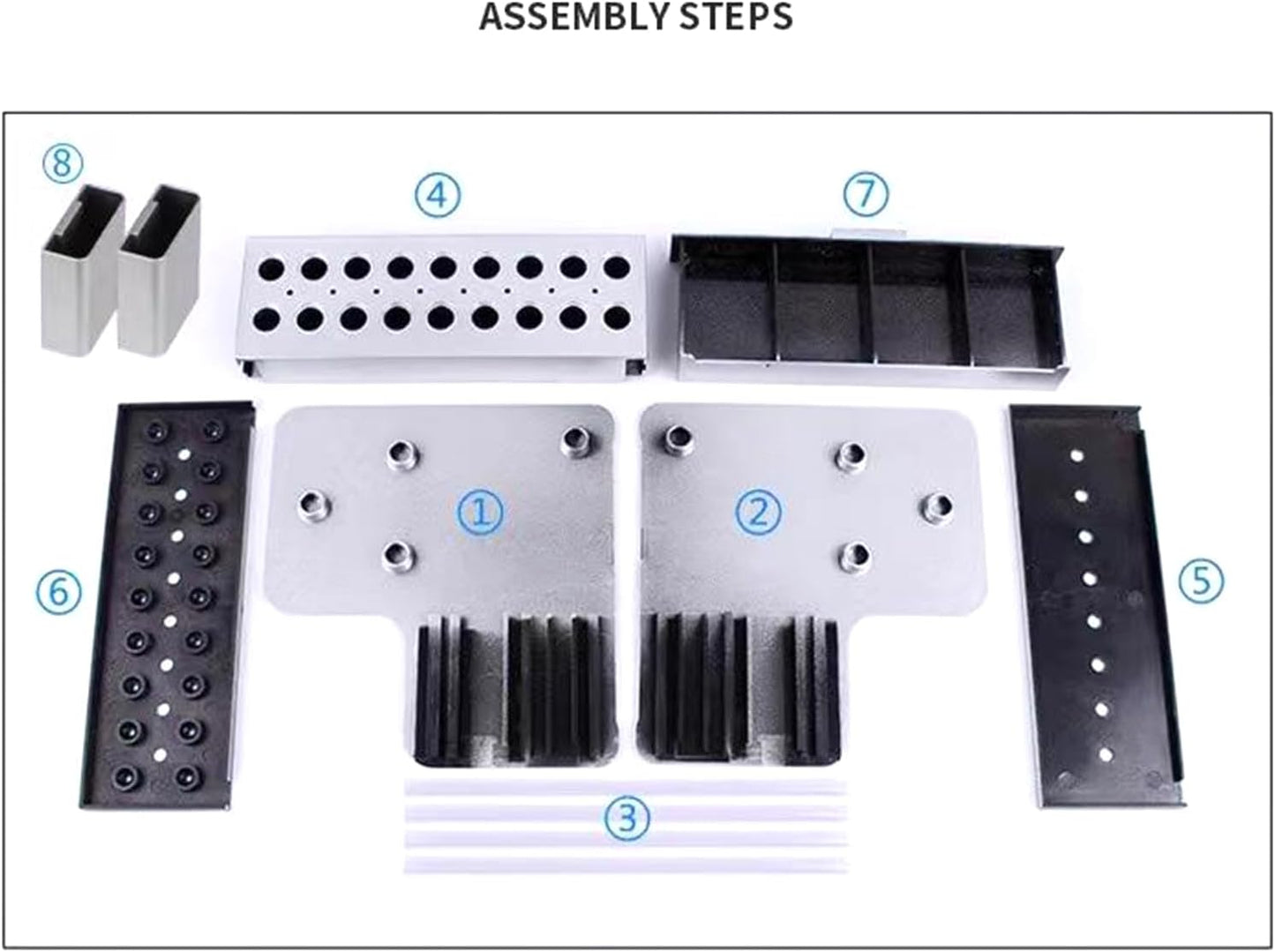 ASSEMBLY STEPS

⑧

④

⑦

⑥

①

②

⑤

③